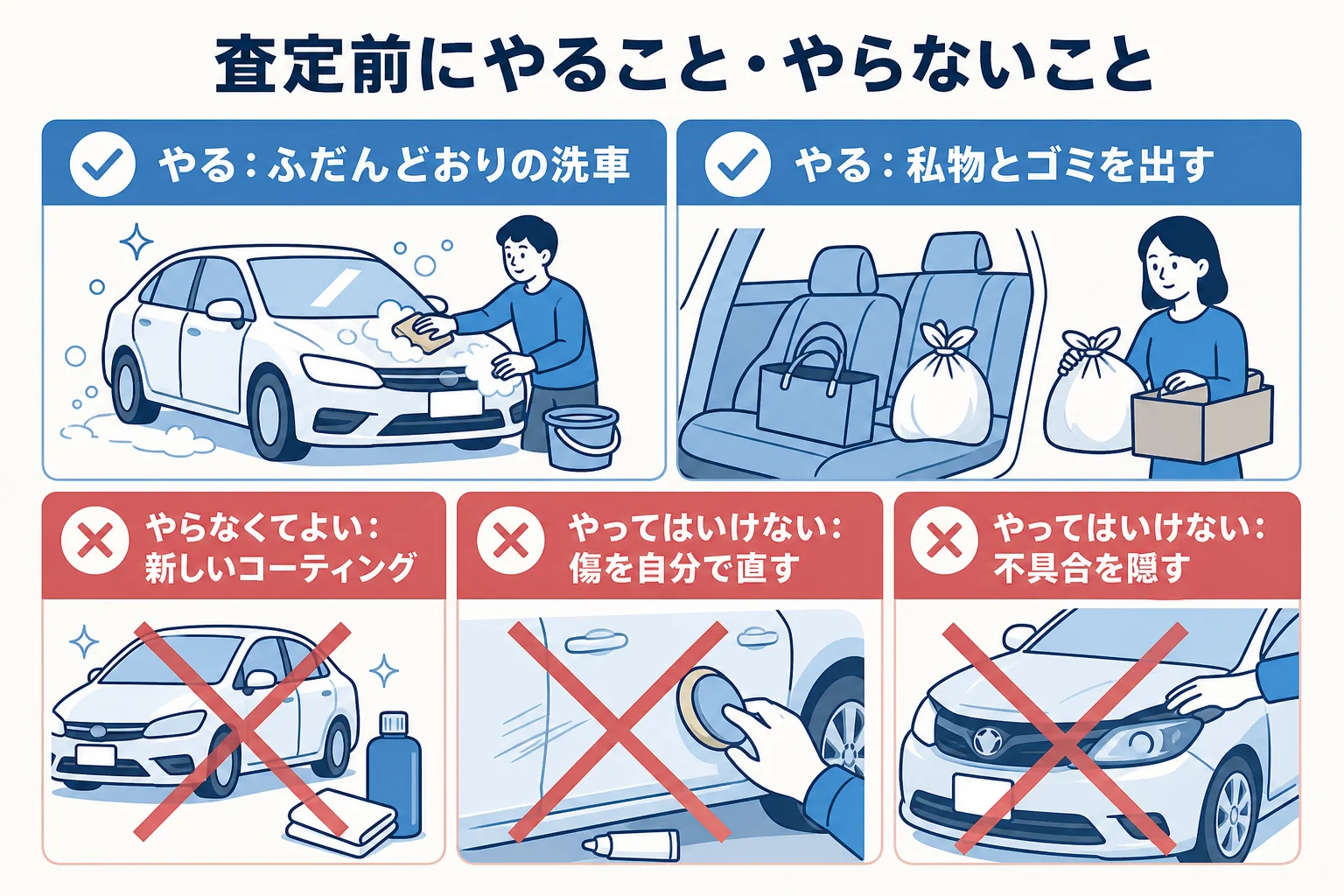 査定前にやること・やらないこと

やる：ふだんどおりの洗車

やる：私物とゴミを出す

やらなくてよい：
新しいコーティング

やってはいけない：
傷を自分で直す

やってはいけない：
不具合を隠す